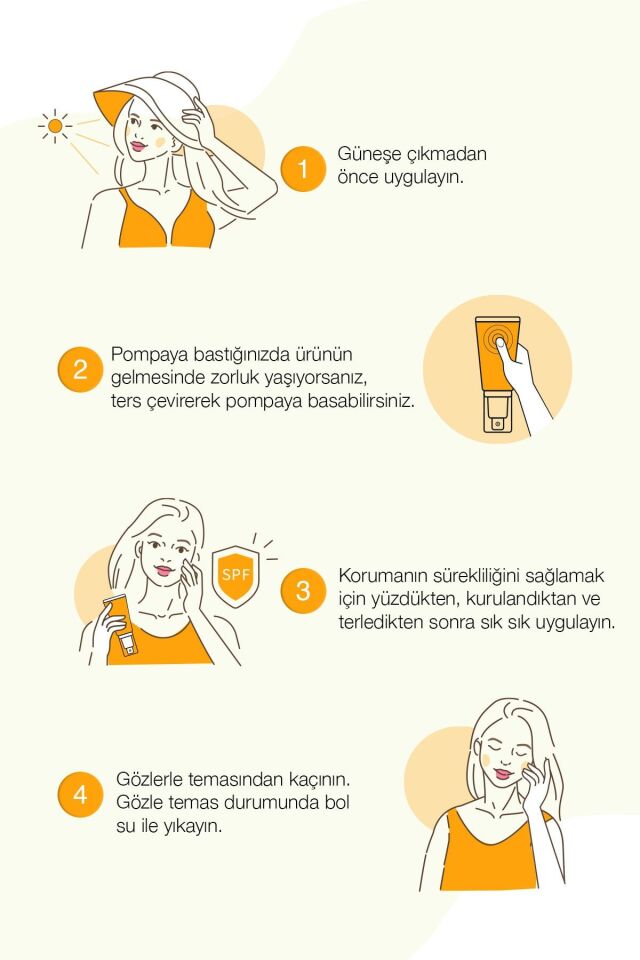 1 Güneşe çıkmadan önce uygulayın.

2 Pompaya bastığınızda ürünün gelmesinde zorluk yaşıyorsanız, ters çevirerek pompaya basabilirsiniz.

SPF

3 Korumanın sürekliliğini sağlamak için yüzdükten, kurulandıktan ve terledikten sonra sık sık uygulayın.

4 Gözlerle temasından kaçının. Gözle temas durumunda bol su ile yıkayın.